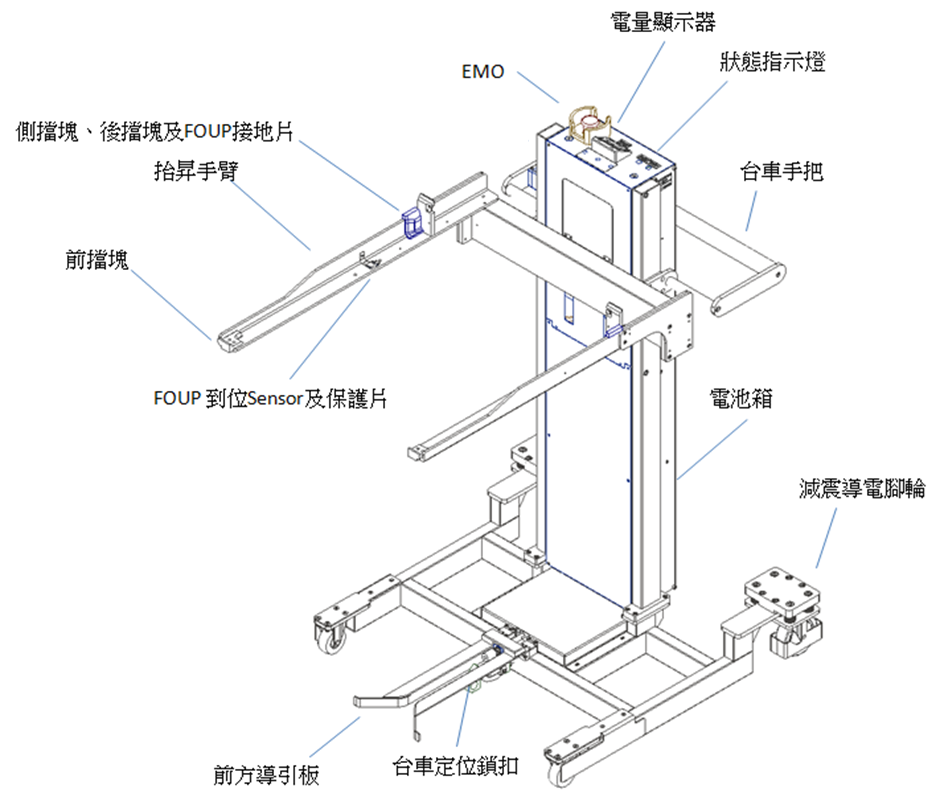 電量顯示器
EMO
狀態指示燈
側擋塊、後擋塊及FOUP接地片
抬昇手臂
台車手把
前擋塊
FOUP 到位Sensor及保護片
電池箱
減震導電腳輪
前方導引板
台車定位鎖扣